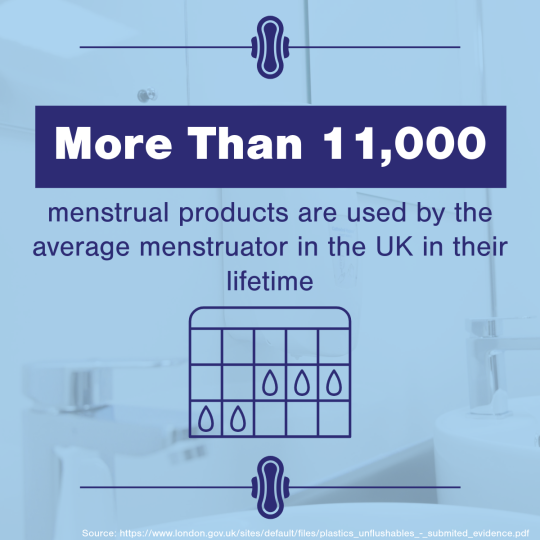 More Than 11,000

menstrual products are used by the average menstruator in the UK in their lifetime

Source: https://www.london.gov.uk/sites/default/files/plastics_unflushables_-_submited_evidence.pdf